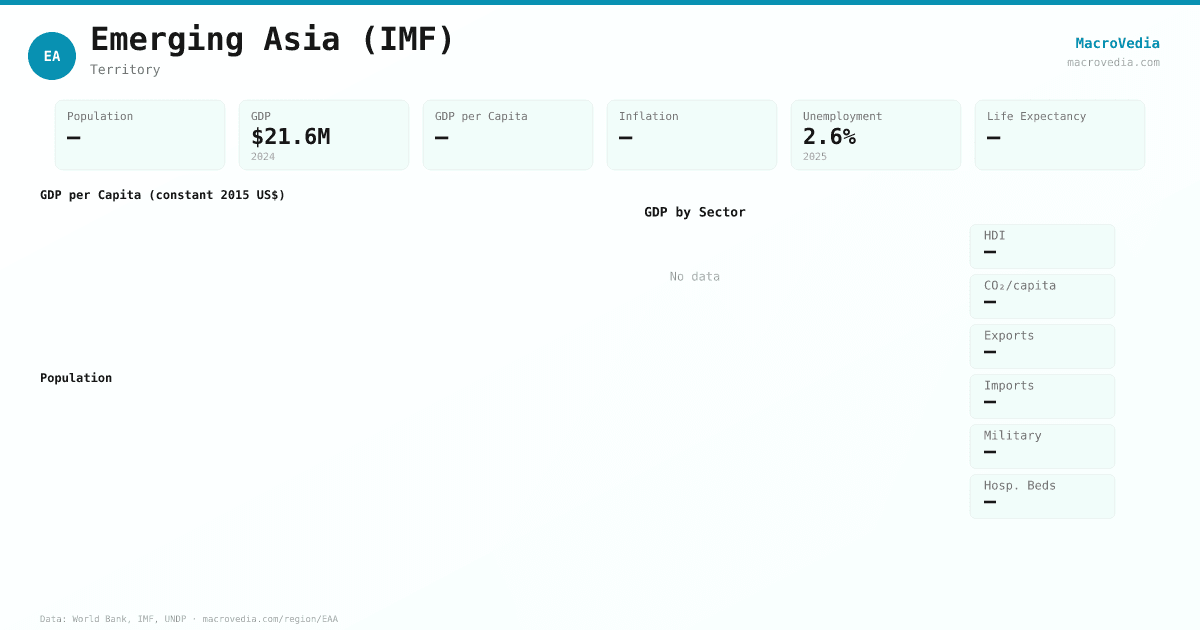 EA
Emerging Asia (IMF)
Territory

MacroVedia
macrovedia.com

Population
—

GDP
$21.6M
2024

GDP per Capita
—

Inflation
—

Unemployment
2.6%
2025

Life Expectancy
—

GDP per Capita (constant 2015 US$)

GDP by Sector

No data

HDI
—

CO₂/capita
—

Exports
—

Imports
—

Military
—

Hosp. Beds
—

Population

Data: World Bank, IMF, UNDP · macrovedia.com/region/EAA