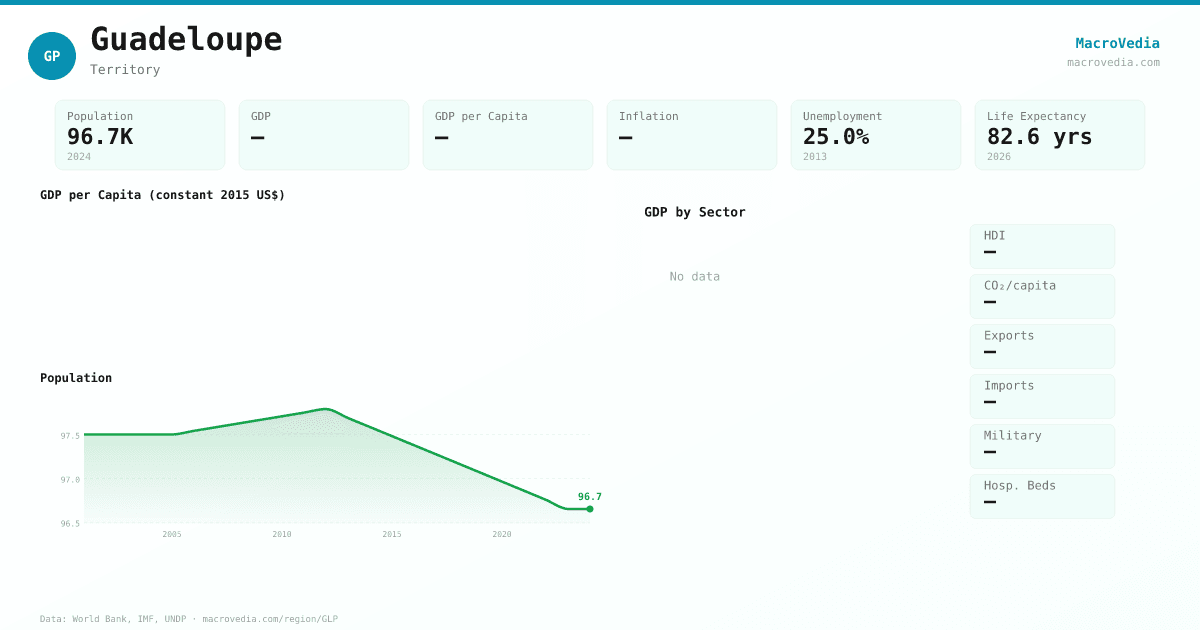 GP
Guadeloupe
Territory

MacroVedia
macrovedia.com

Population
96.7K
2024

GDP
—

GDP per Capita
—

Inflation
—

Unemployment
25.0%
2013

Life Expectancy
82.6 yrs
2026

GDP per Capita (constant 2015 US$)

GDP by Sector

No data

HDI
—

CO₂/capita
—

Exports
—

Imports
—

Military
—

Hosp. Beds
—

Population

97.5
97.0
96.5
96.7
2005
2010
2015
2020

Data: World Bank, IMF, UNDP · macrovedia.com/region/GLP